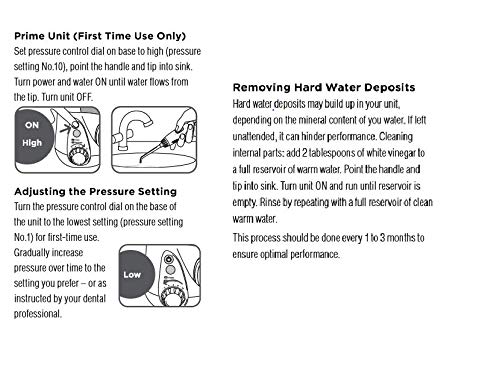 Prime Unit (First Time Use Only)
Set pressure control dial on base to high (pressure setting No.10), point the handle and tip into sink. Turn power and water ON until water flows from the tip. Turn unit OFF.

ON
High

Adjusting the Pressure Setting
Turn the pressure control dial on the base of the unit to the lowest setting (pressure setting No.1) for first-time use.
Gradually increase pressure over time to the setting you prefer – or as instructed by your dental professional.

Low

Removing Hard Water Deposits
Hard water deposits may build up in your unit, depending on the mineral content of you water. If left unattended, it can hinder performance. Cleaning internal parts: add 2 tablespoons of white vinegar to a full reservoir of warm water. Point the handle and tip into sink. Turn unit ON and run until reservoir is empty. Rinse by repeating with a full reservoir of clean warm water.

This process should be done every 1 to 3 months to ensure optimal performance.