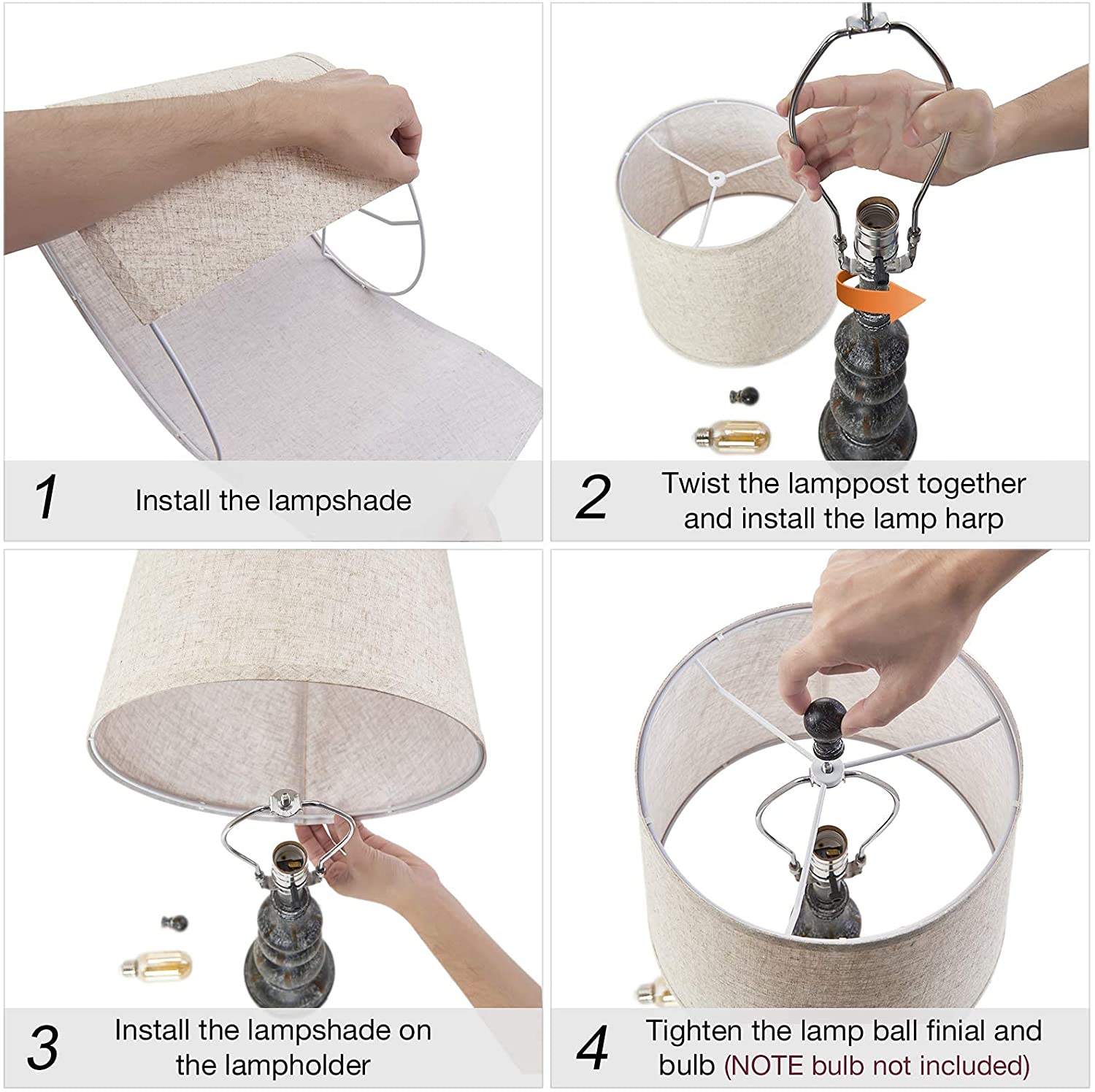 1 Install the lampshade

2 Twist the lamppost together and install the lamp harp

3 Install the lampshade on the lampholder

4 Tighten the lamp ball finial and bulb (NOTE bulb not included)