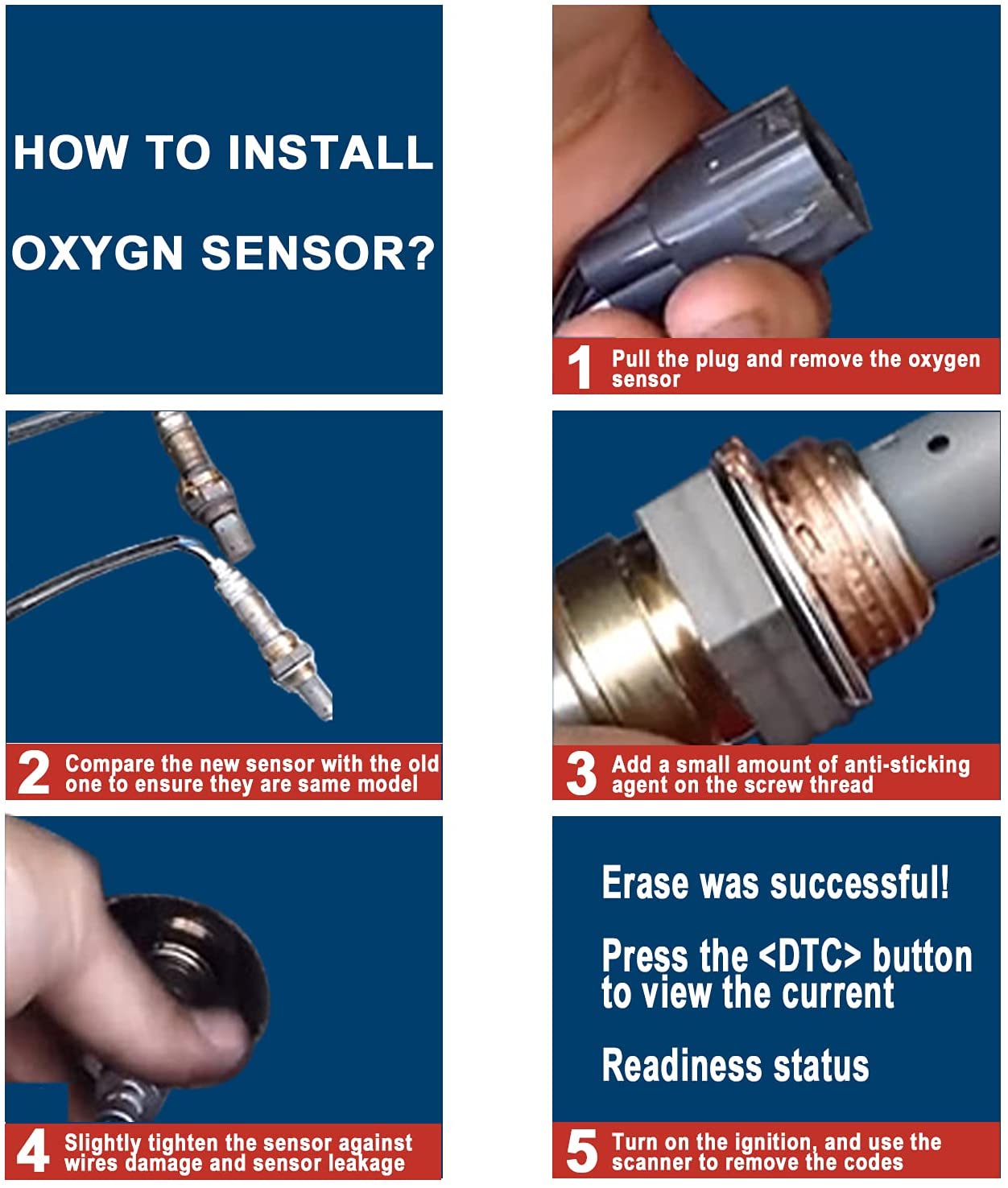 HOW TO INSTALL OXYGN SENSOR?

1 Pull the plug and remove the oxygen sensor

2 Compare the new sensor with the old one to ensure they are same model

3 Add a small amount of anti-sticking agent on the screw thread

4 Slightly tighten the sensor against wires damage and sensor leakage

Erase was successful!

Press the <DTC> button to view the current

Readiness status

5 Turn on the ignition, and use the scanner to remove the codes