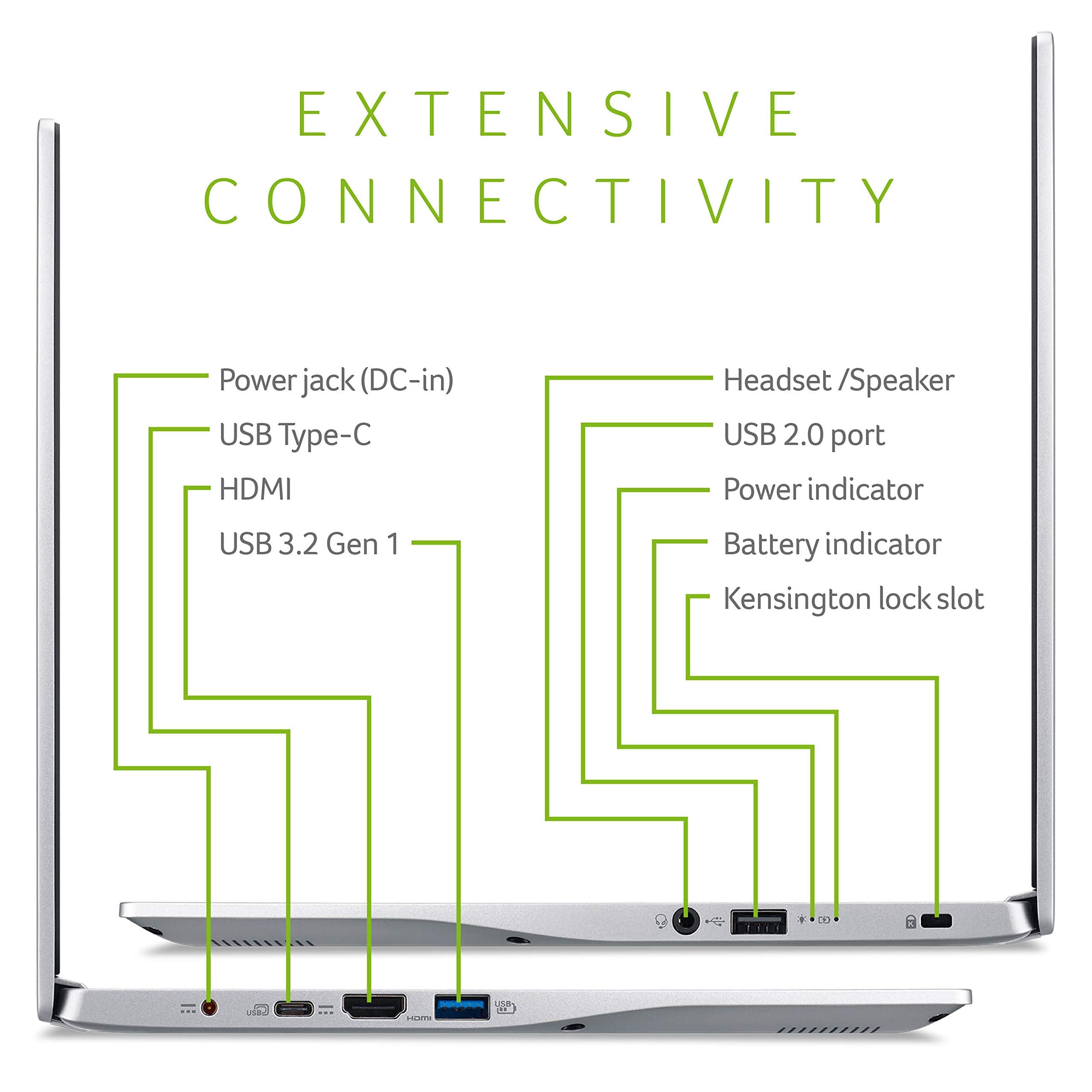 EXTENSIVE CONNECTIVITY

Power jack (DC-in)
USB Type-C
HDMI
USB 3.2 Gen 1

Headset /Speaker
USB 2.0 port
Power indicator
Battery indicator
Kensington lock slot

USB
HDMI
USB